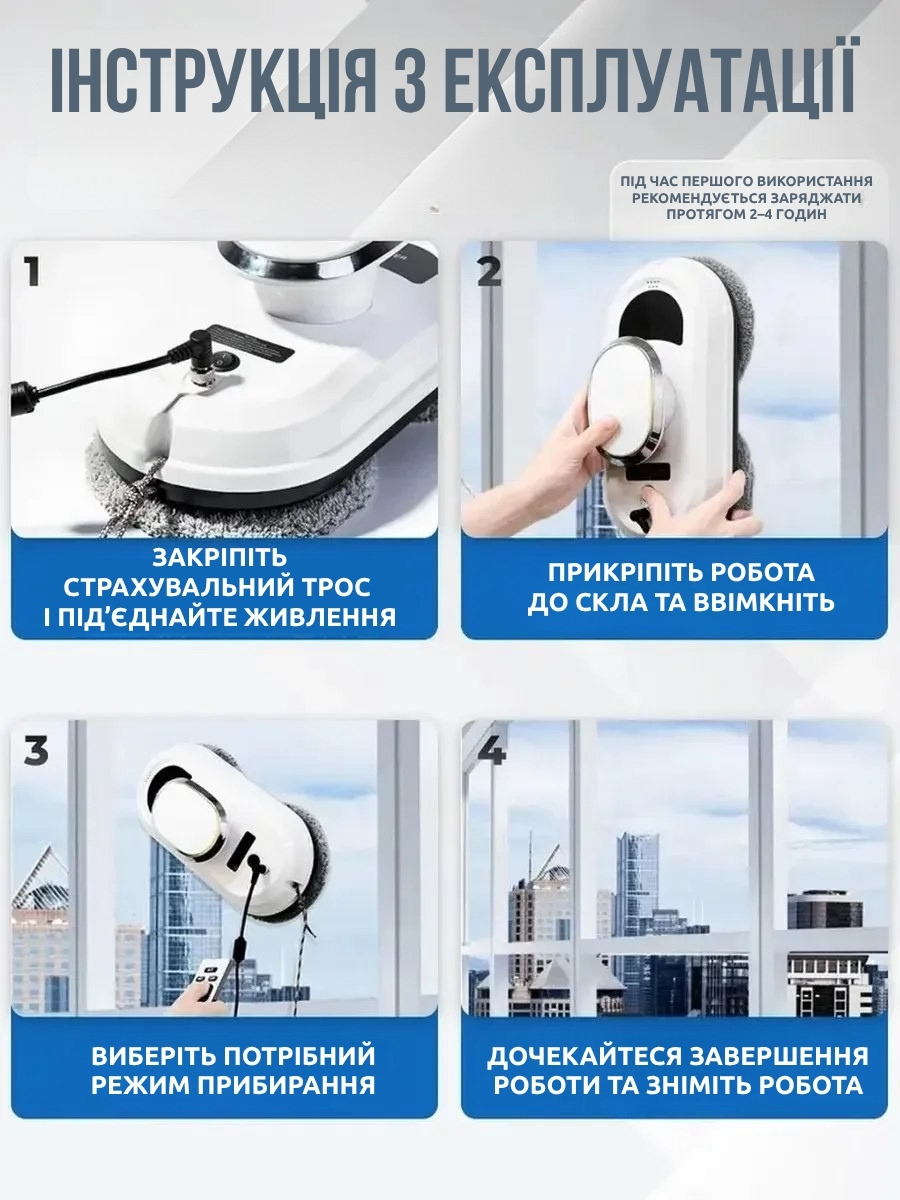 ІНСТРУКЦІЯ З ЕКСПЛУАТАЦІЇ

ПІД ЧАС ПЕРШОГО ВИКОРИСТАННЯ РЕКОМЕНДУЄТЬСЯ ЗАРЯДЖАТИ ПРОТЯГОМ 2–4 ГОДИН

1

ЗАКРІПІТЬ СТРАХУВАЛЬНИЙ ТРОС І ПІД'ЄДНАЙТЕ ЖИВЛЕННЯ

2

ПРИКРІПІТЬ РОБОТА ДО СКЛА ТА ВВІМКНІТЬ

3

ВИБЕРІТЬ ПОТРІБНИЙ РЕЖИМ ПРИБИРАННЯ

4

ДОЧЕКАЙТЕСЯ ЗАВЕРШЕННЯ РОБОТИ ТА ЗНІМІТЬ РОБОТА